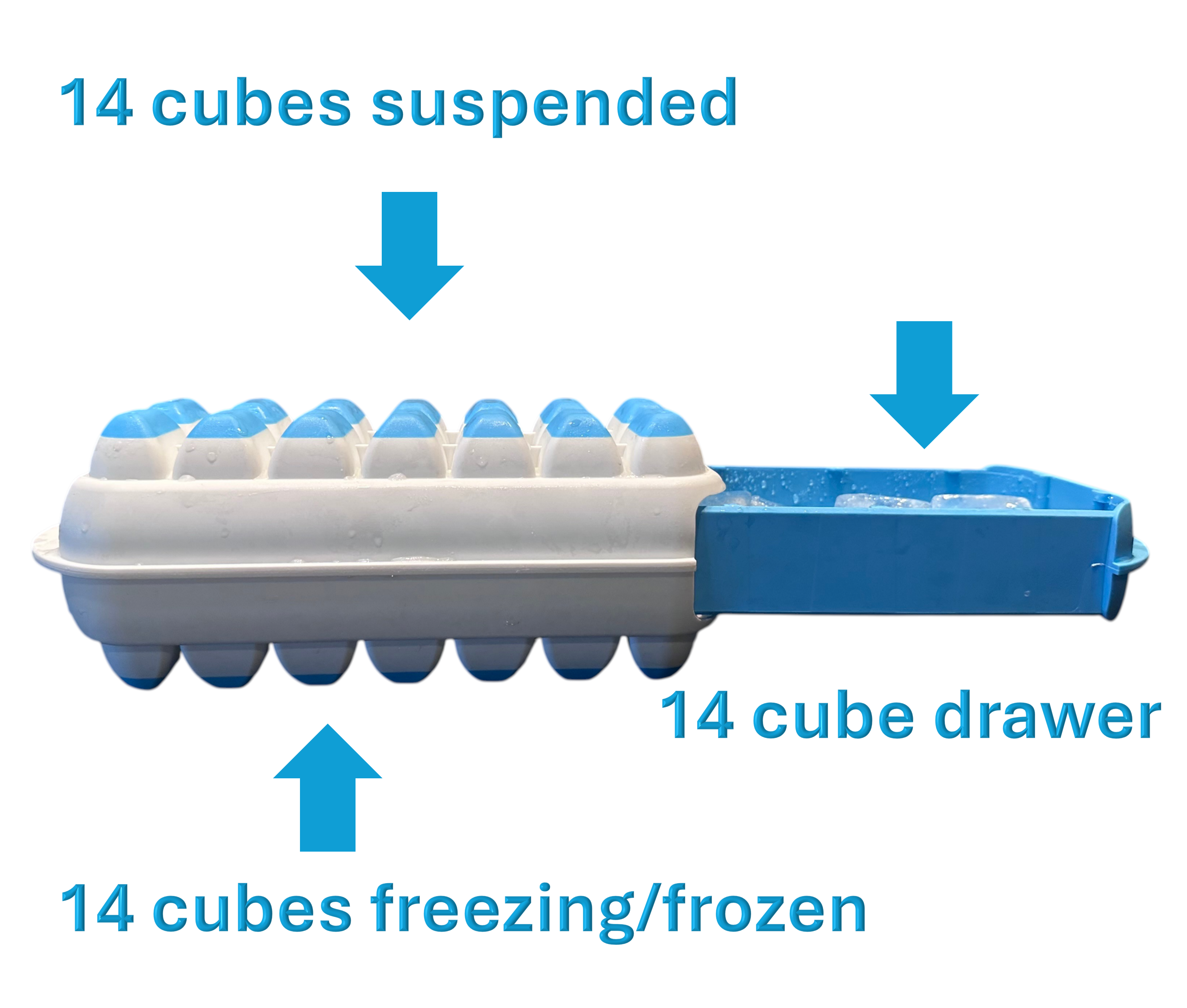 14 cubes suspended

14 cube drawer

14 cubes freezing/frozen